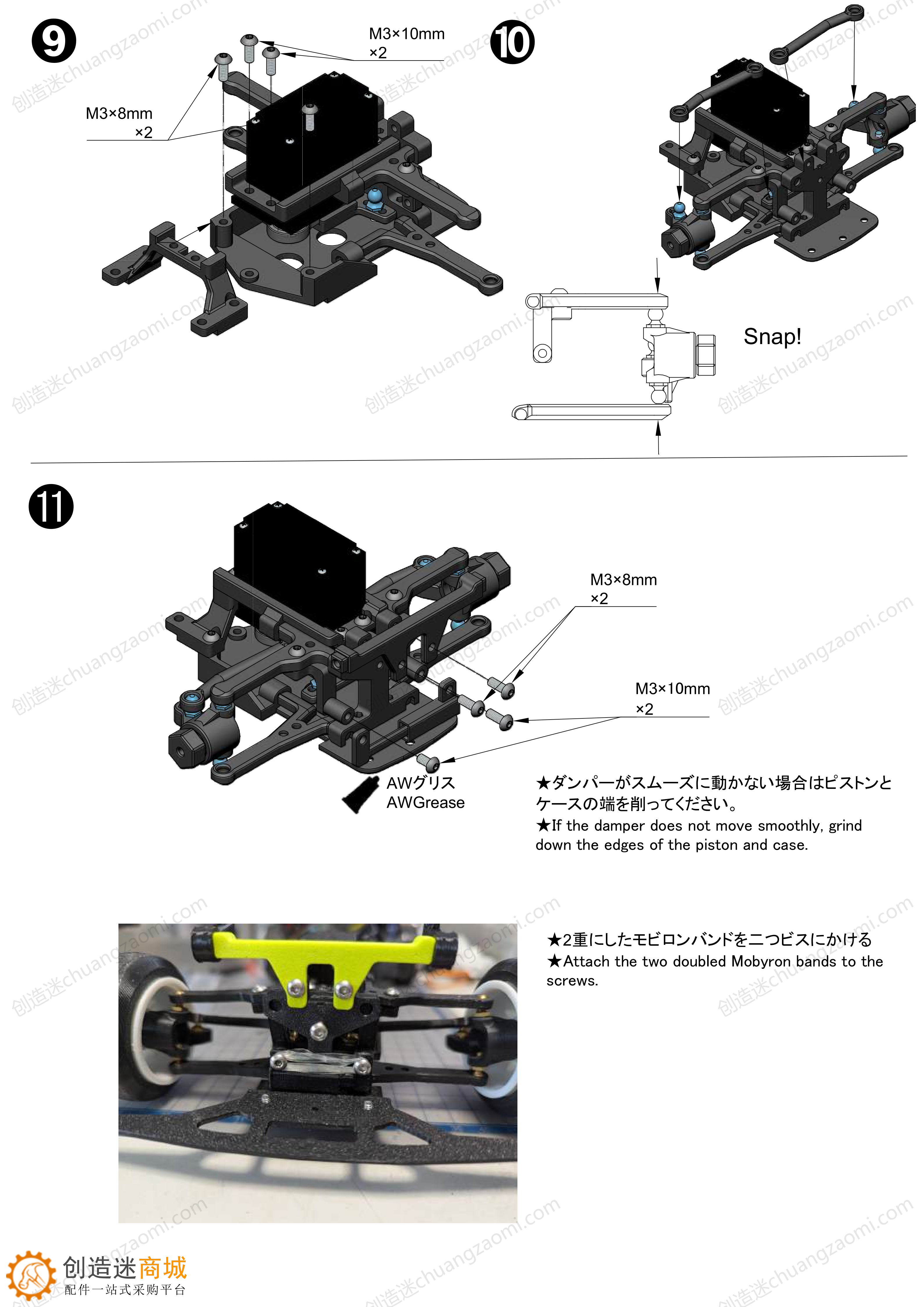 9

M3×10mm
×2

M3×8mm
×2

10

Snap!

11

M3×8mm
×2

M3×10mm
×2

AWグリス
AWGrease

★ダンパーがスムーズに動かない場合はピストンとケースの端を削ってください。
★If the damper does not move smoothly, grind down the edges of the piston and case.

★2重にしたモビロンバンドを二つビスにかける
★Attach the two doubled Mobyron bands to the screws.

创造迷商城
配件一站式采购平台

创造迷chuangzaomi.com