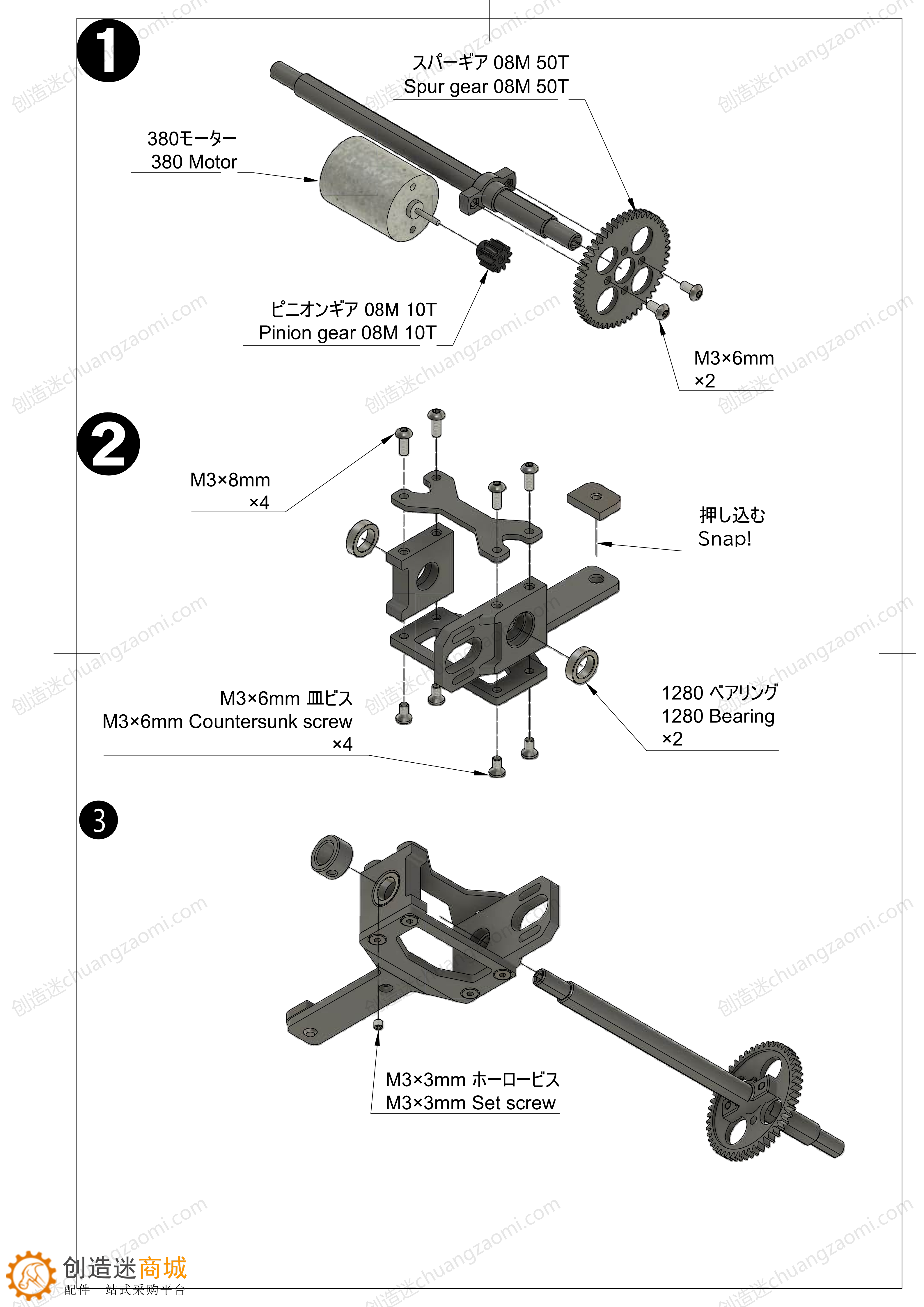 1

スパーギア 08M 50T
Spur gear 08M 50T

380モーター
380 Motor

ピニオンギア 08M 10T
Pinion gear 08M 10T

M3×6mm
×2

2

M3×8mm
×4

押し込む
Snap!

M3×6mm 皿ビス
M3×6mm Countersunk screw
×4

1280 ベアリング
1280 Bearing
×2

3

M3×3mm ホーロービス
M3×3mm Set screw

创造迷chuangzaomi.com

创造迷商城
配件一站式采购平台